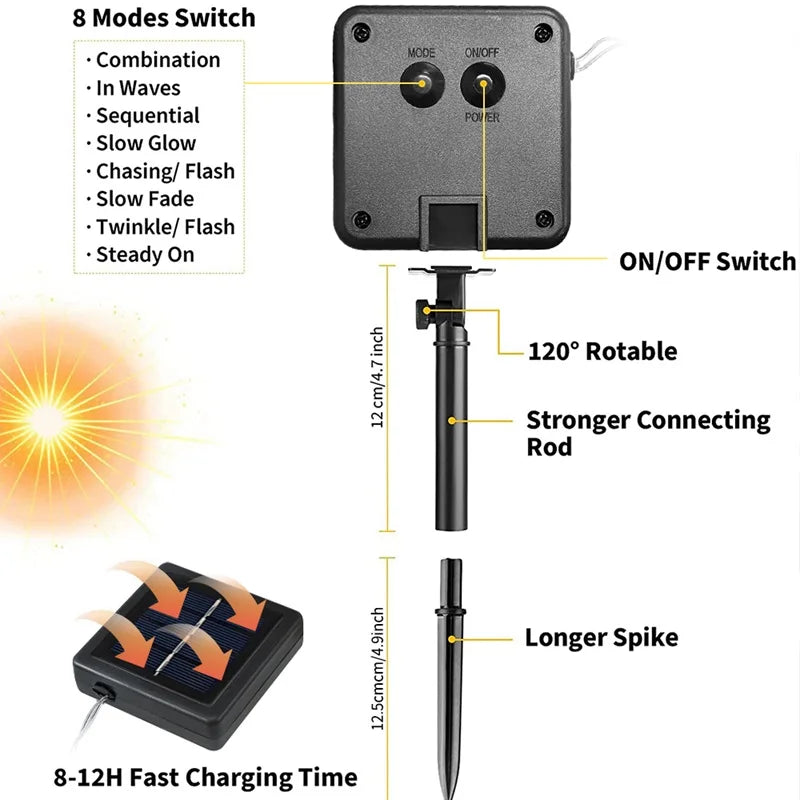 8 Modes Switch

· Combination
· In Waves
· Sequential
· Slow Glow
· Chasing/ Flash
· Slow Fade
· Twinkle/ Flash
· Steady On

MODE
ON/OFF
POWER

ON/OFF Switch

12 cm/4.7 inch

120° Rotable

Stronger Connecting Rod

12.5cmcm/4.9inch

Longer Spike

8-12H Fast Charging Time