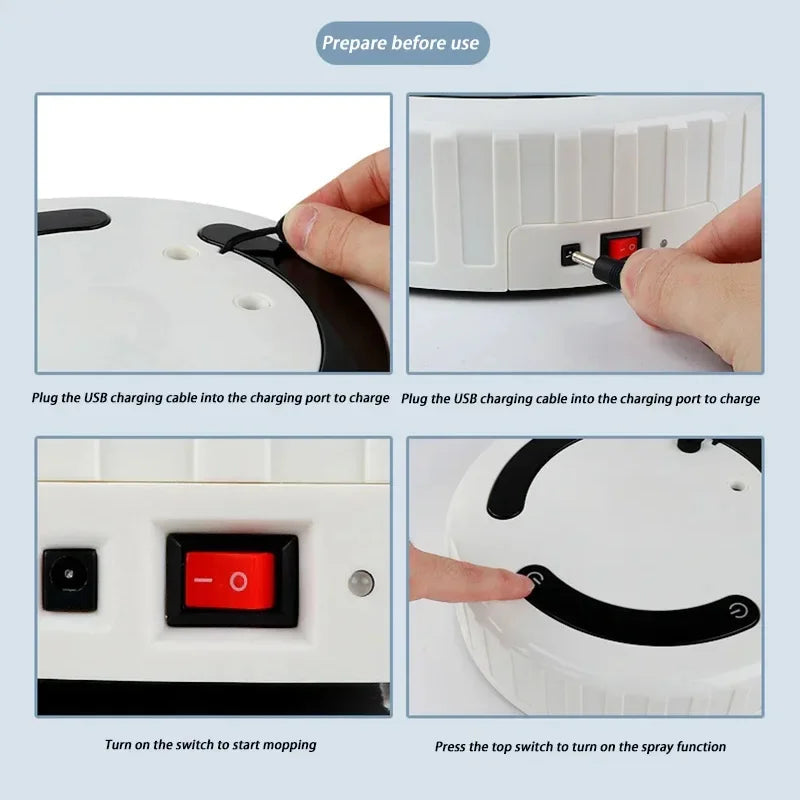 Prepare before use

Plug the USB charging cable into the charging port to charge

Plug the USB charging cable into the charging port to charge

Turn on the switch to start mopping

Press the top switch to turn on the spray function