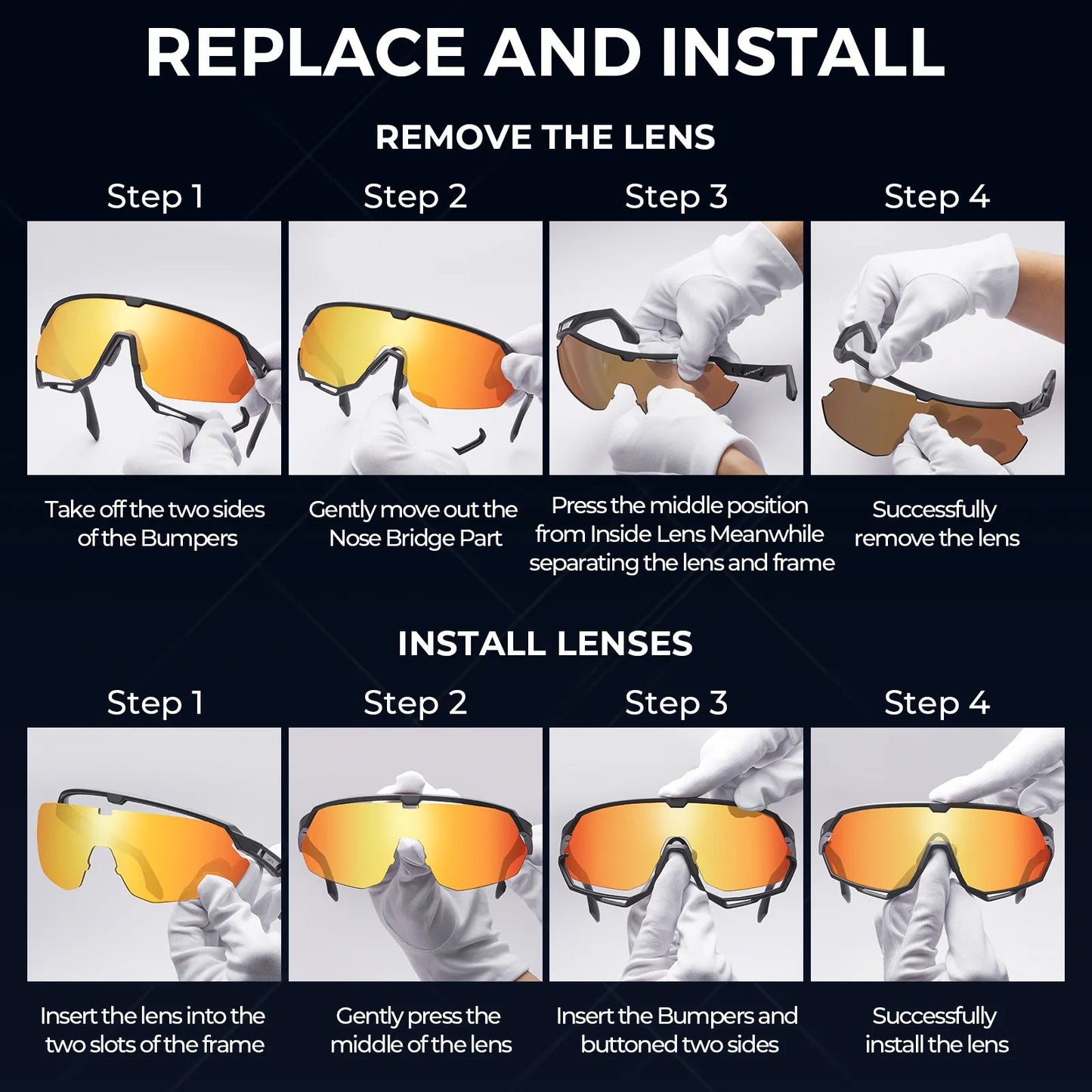 REPLACE AND INSTALL

REMOVE THE LENS

Step 1

Take off the two sides of the Bumpers

Step 2

Gently move out the Nose Bridge Part

Step 3

Press the middle position from Inside Lens Meanwhile separating the lens and frame

Step 4

Successfully remove the lens

INSTALL LENSES

Step 1

Insert the lens into the two slots of the frame

Step 2

Gently press the middle of the lens

Step 3

Insert the Bumpers and buttoned two sides

Step 4

Successfully install the lens