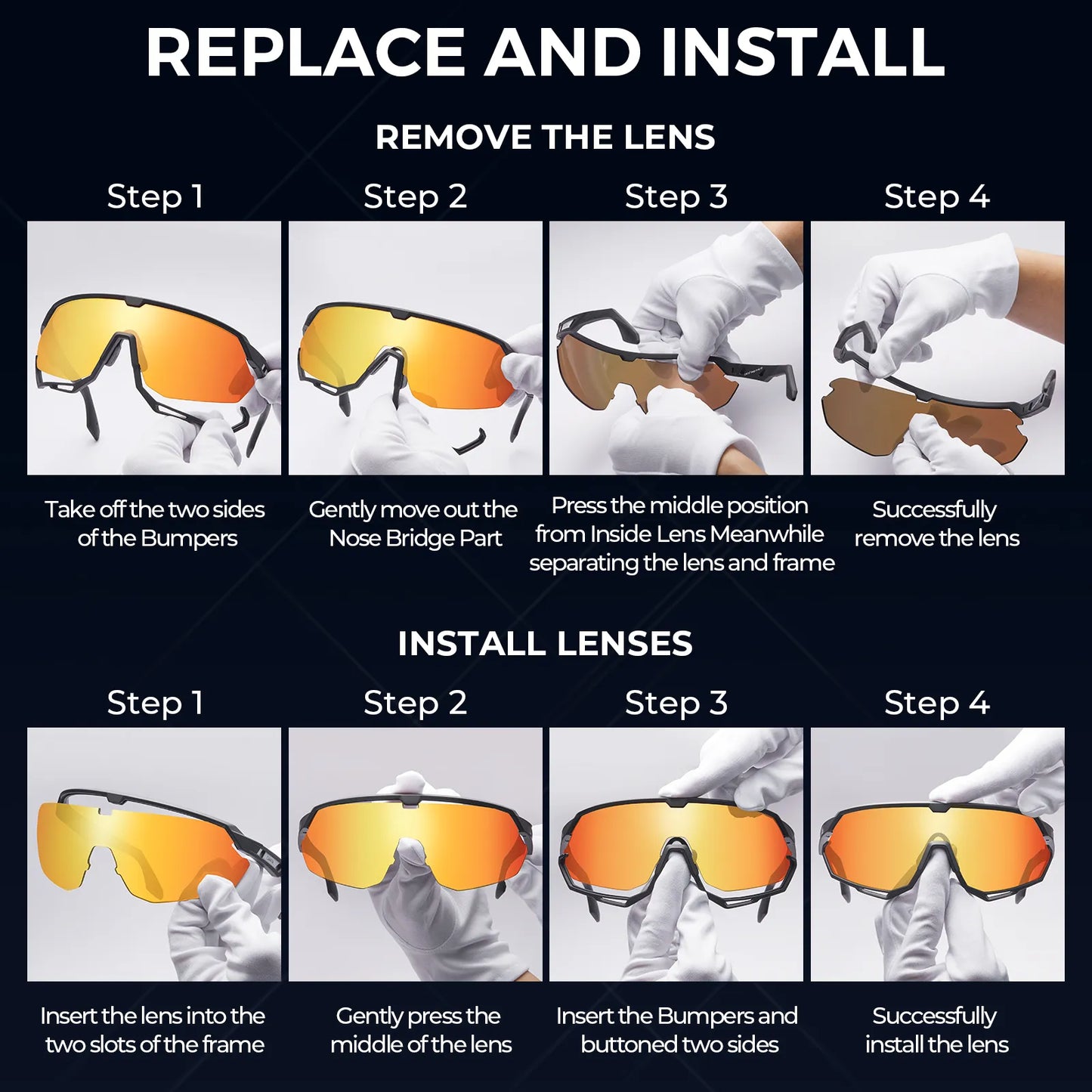 REPLACE AND INSTALL

REMOVE THE LENS

Step 1

Take off the two sides of the Bumpers

Step 2

Gently move out the Nose Bridge Part

Step 3

Press the middle position from Inside Lens Meanwhile separating the lens and frame

Step 4

Successfully remove the lens

INSTALL LENSES

Step 1

Insert the lens into the two slots of the frame

Step 2

Gently press the middle of the lens

Step 3

Insert the Bumpers and buttoned two sides

Step 4

Successfully install the lens